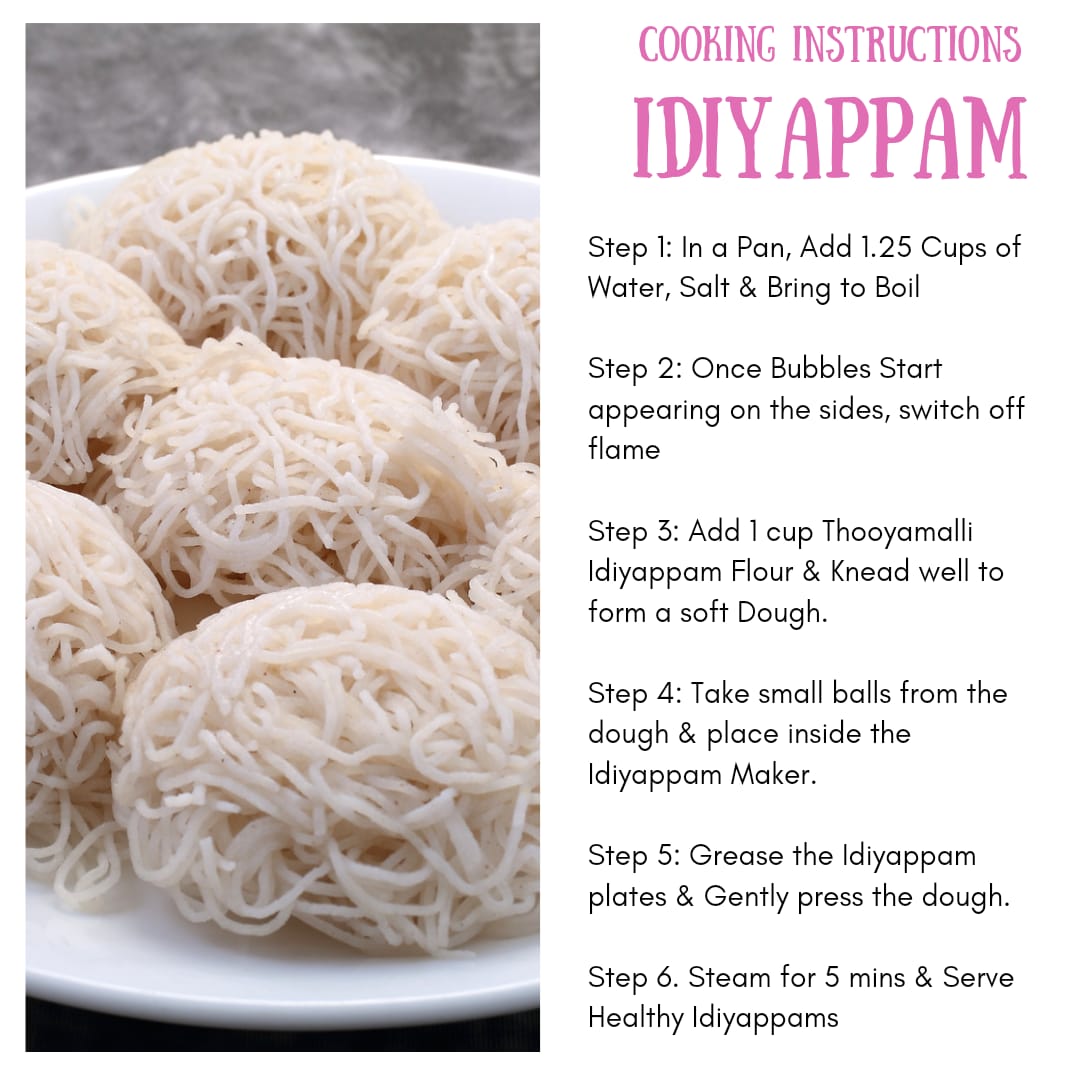 COOKING INSTRUCTIONS
IDIYAPPAM

Step 1: In a Pan, Add 1.25 Cups of Water, Salt & Bring to Boil

Step 2: Once Bubbles Start appearing on the sides, switch off flame

Step 3: Add 1 cup Thooyamalli Idiyappam Flour & Knead well to form a soft Dough.

Step 4: Take small balls from the dough & place inside the Idiyappam Maker.

Step 5: Grease the Idiyappam plates & Gently press the dough.

Step 6. Steam for 5 mins & Serve Healthy Idiyappams