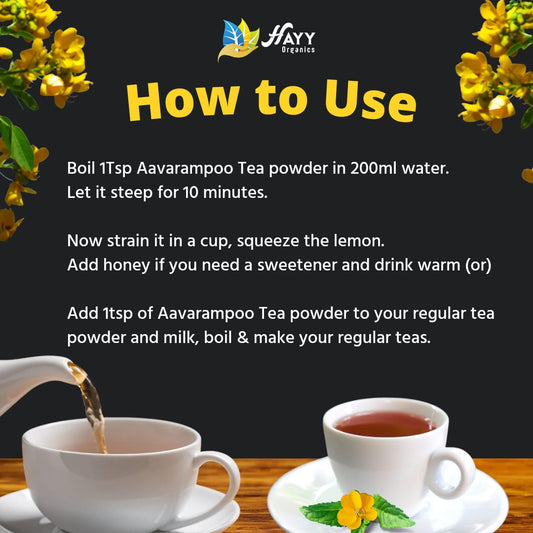 HAYY Organics

How to Use

Boil 1Tsp Aavarampoo Tea powder in 200ml water. Let it steep for 10 minutes.

Now strain it in a cup, squeeze the lemon. Add honey if you need a sweetener and drink warm (or)

Add 1tsp of Aavarampoo Tea powder to your regular tea powder and milk, boil & make your regular teas.