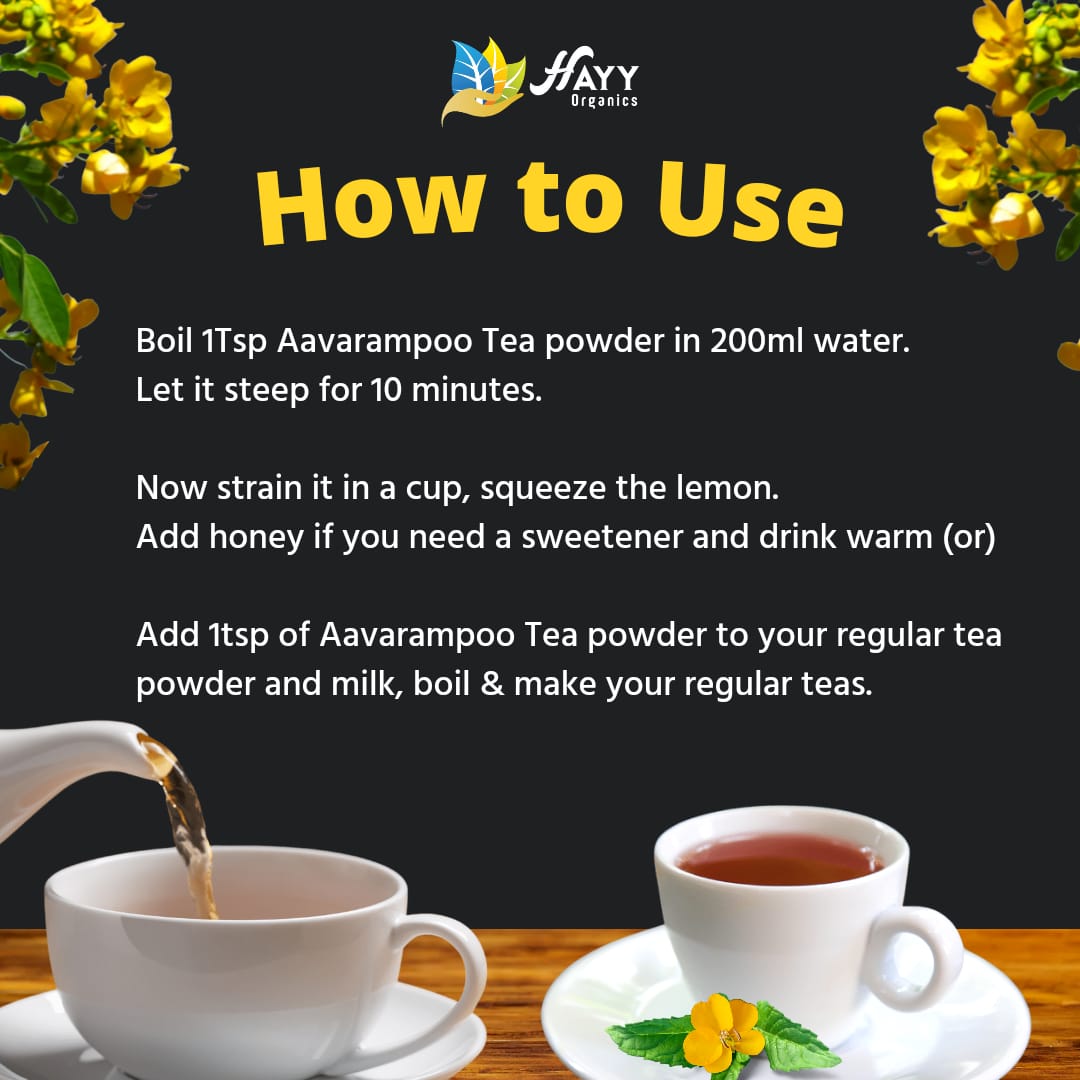 HAYY Organics

How to Use

Boil 1Tsp Aavarampoo Tea powder in 200ml water. Let it steep for 10 minutes.

Now strain it in a cup, squeeze the lemon. Add honey if you need a sweetener and drink warm (or)

Add 1tsp of Aavarampoo Tea powder to your regular tea powder and milk, boil & make your regular teas.